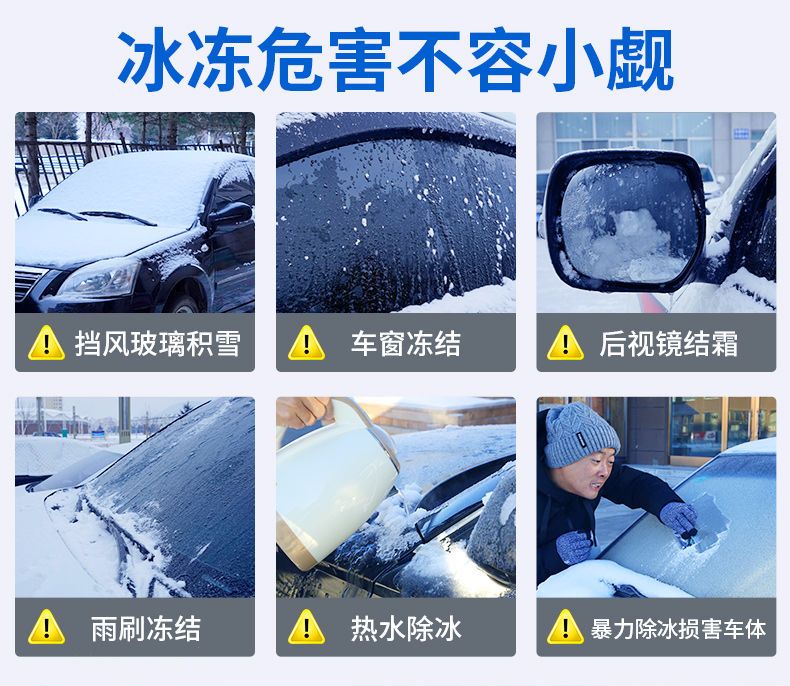 冰冻危害不容小觑

挡风玻璃积雪

车窗冻结

后视镜结霜

雨刷冻结

热水除冰

暴力除冰损害车体