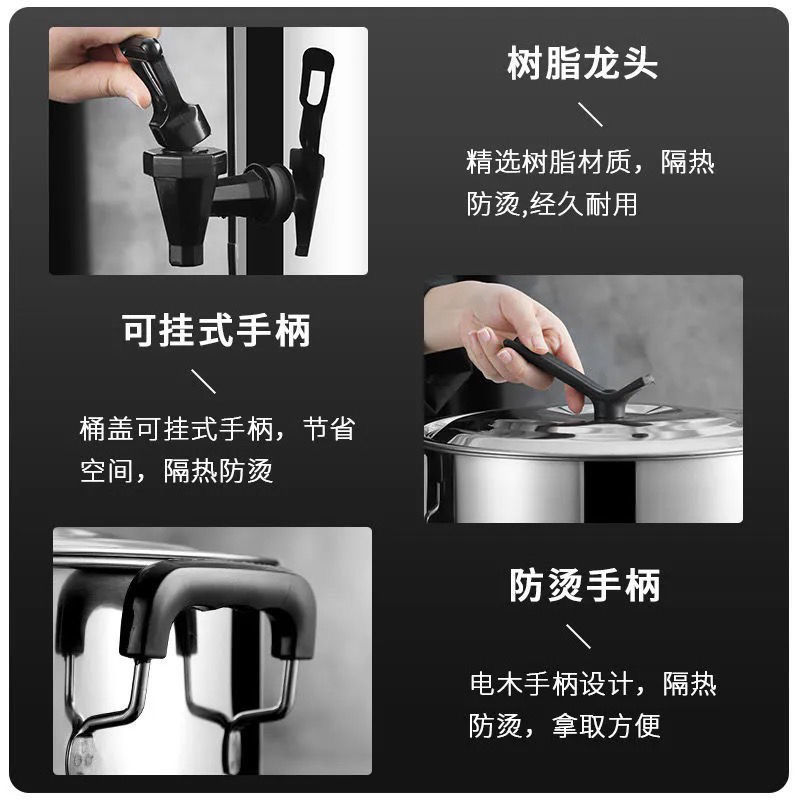 树脂龙头

精选树脂材质，隔热防烫,经久耐用

可挂式手柄

桶盖可挂式手柄，节省空间，隔热防烫

防烫手柄

电木手柄设计，隔热防烫，拿取方便