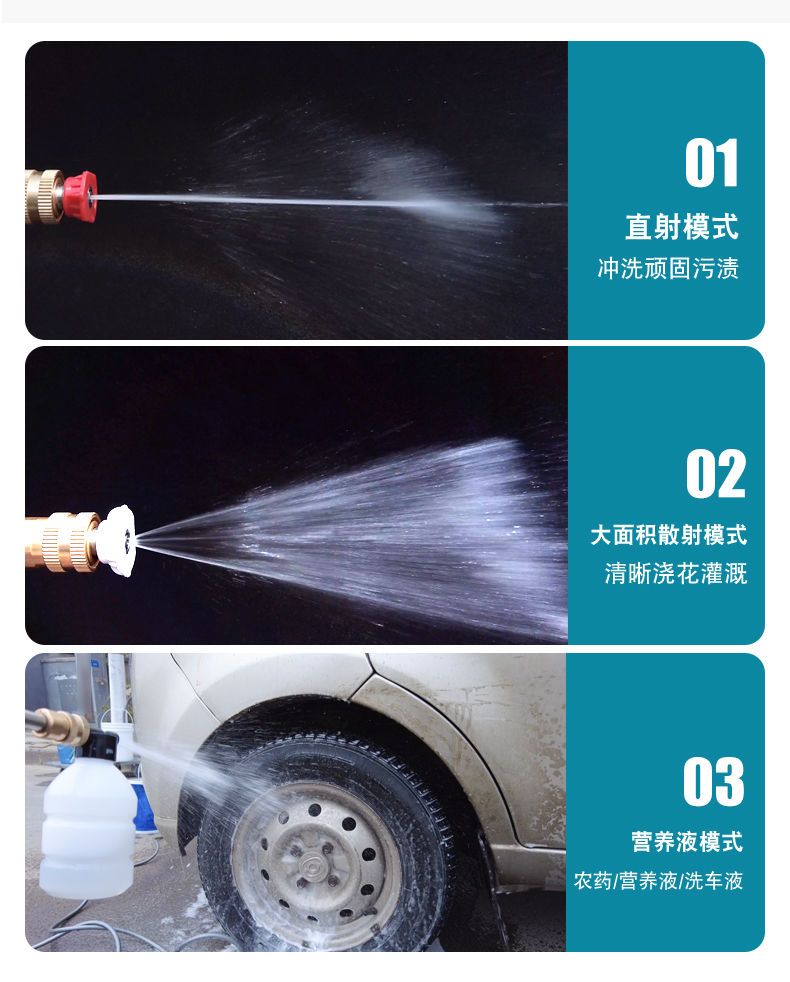 01
直射模式
冲洗顽固污渍

02
大面积散射模式
清晰浇花灌溉

03
营养液模式
农药/营养液/洗车液