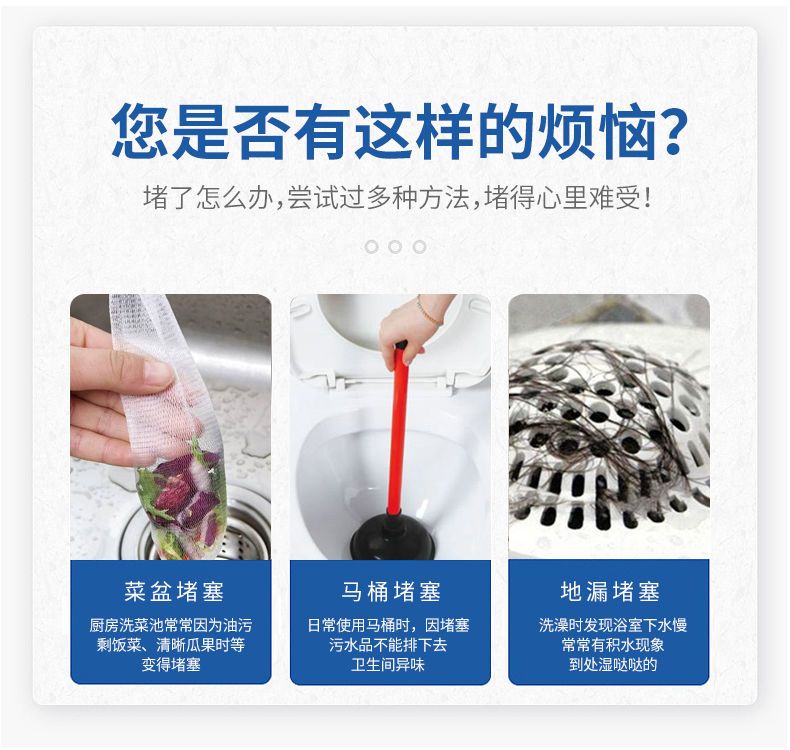 您是否有这样的烦恼?

堵了怎么办,尝试过多种方法,堵得心里难受!

菜盆堵塞

厨房洗菜池常常因为油污剩饭菜、清晰瓜果时等变得堵塞

马桶堵塞

日常使用马桶时,因堵塞污水品不能排下去卫生间异味

地漏堵塞

洗澡时发现浴室下水慢常常有积水现象到处湿哒哒的