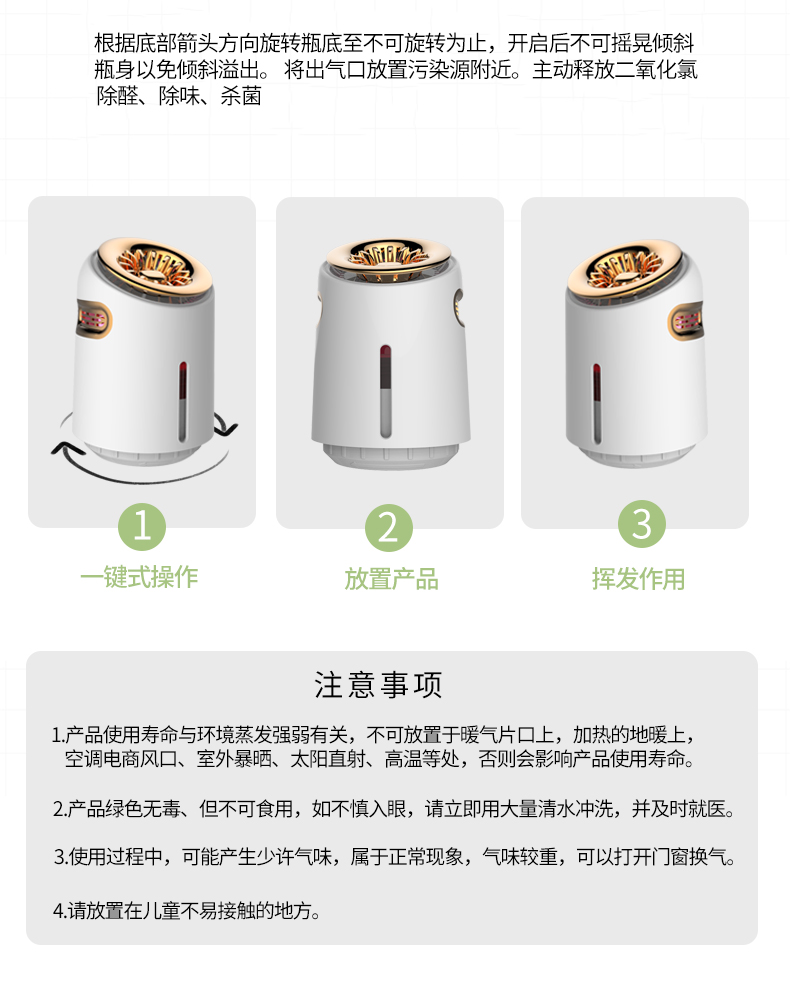 根据底部箭头方向旋转瓶底至不可旋转为止，开启后不可摇晃倾斜瓶身以免倾斜溢出。将出气口放置污染源附近。主动释放二氧化氯除醛、除味、杀菌

1
一键式操作

2
放置产品

3
挥发作用

注意事项

1.产品使用寿命与环境蒸发强弱有关，不可放置于暖气片口上，加热的地暖上，空调电商风口、室外暴晒、太阳直射、高温等处，否则会影响产品使用寿命。

2.产品绿色无毒、但不可食用，如不慎入眼，请立即用大量清水冲洗，并及时就医。

3.使用过程中，可能产生少许气味，属于正常现象，气味较重，可以打开门窗换气。

4.请放置在儿童不易接触的地方。