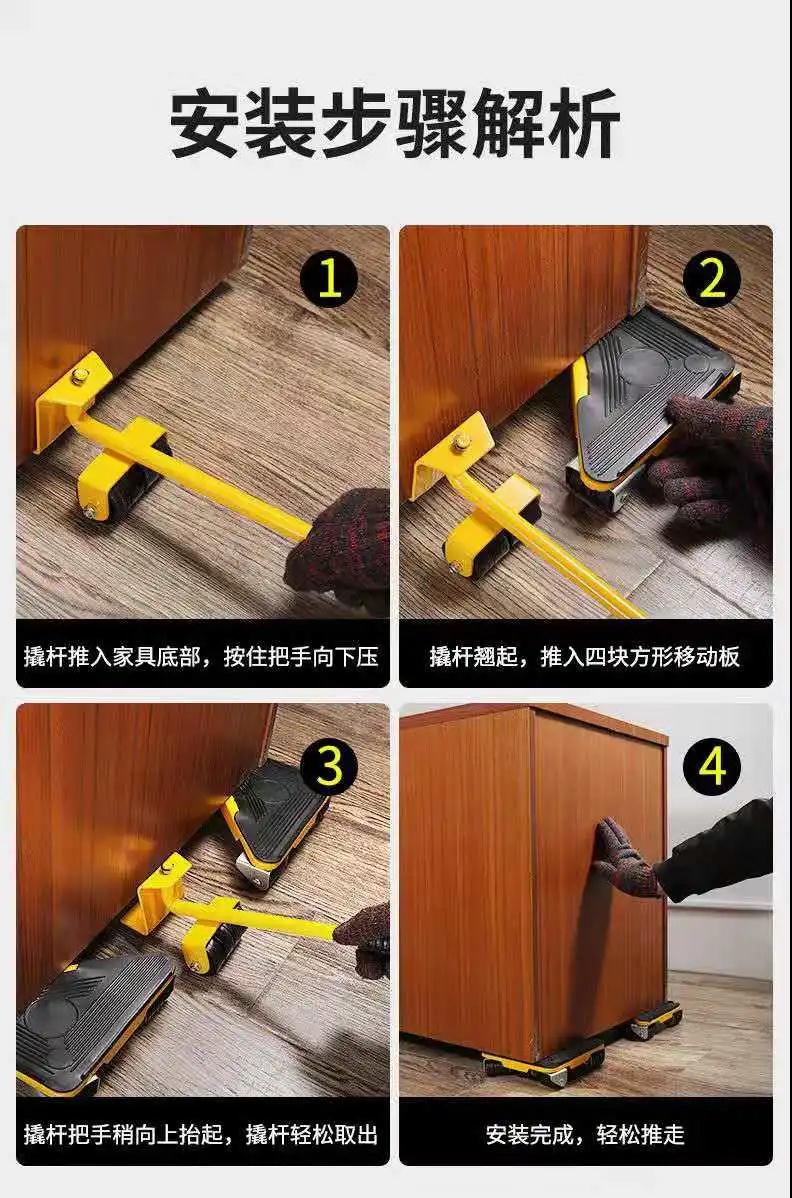 安装步骤解析

1

撬杆推入家具底部，按住把手向下压

2

撬杆翘起，推入四块方形移动板

3

撬杆把手稍向上抬起，撬杆轻松取出

4

安装完成，轻松推走