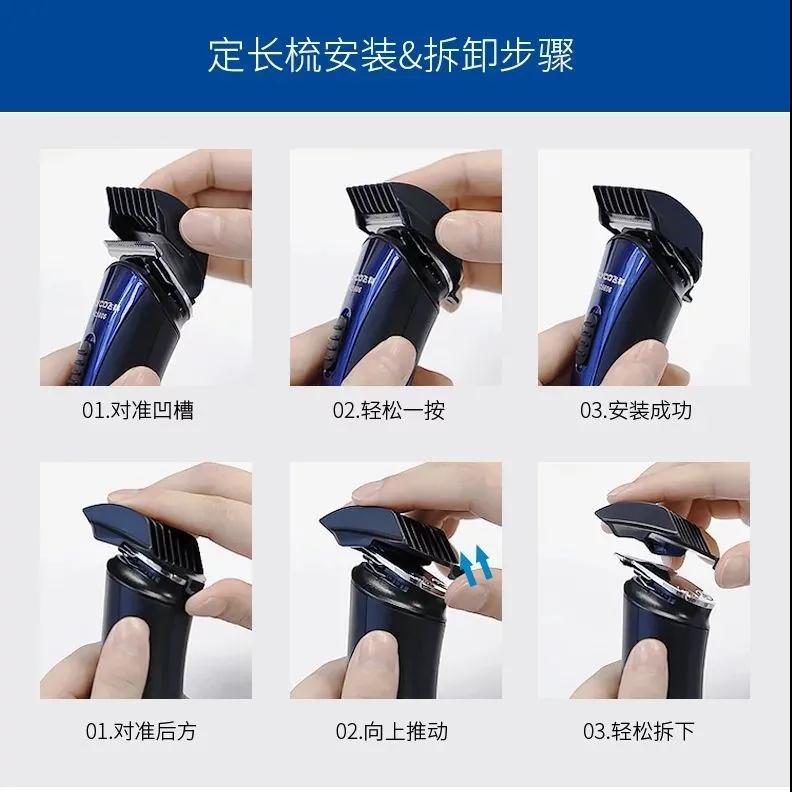 定长梳安装&拆卸步骤

01.对准凹槽

02.轻松一按

03.安装成功

01.对准后方

02.向上推动

03.轻松拆下