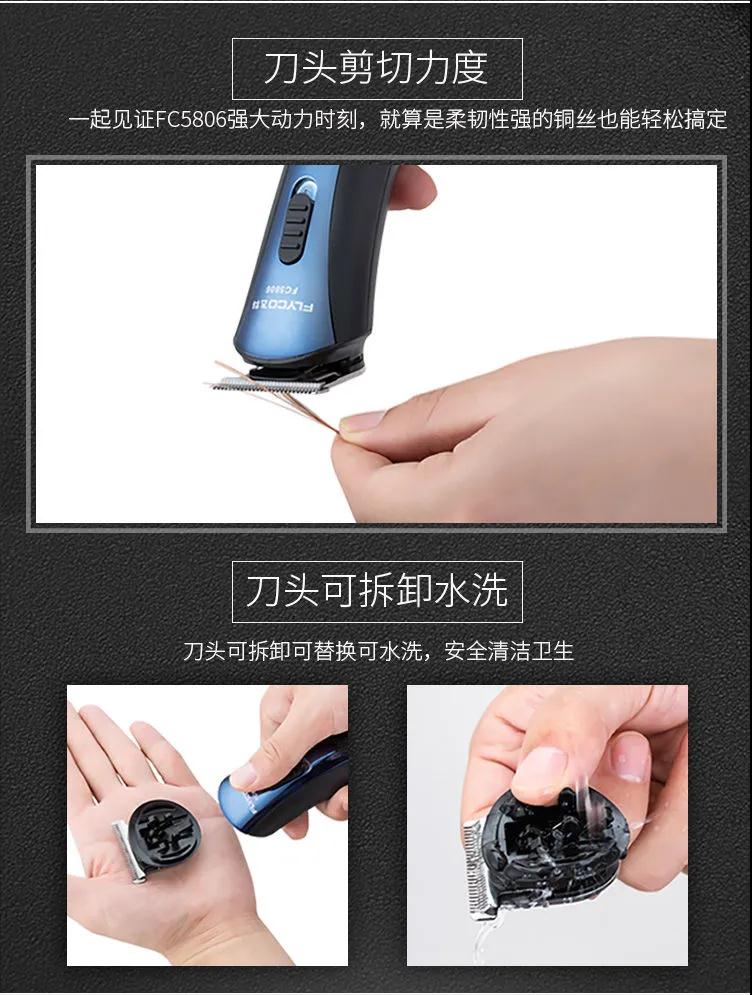 刀头剪切力度

一起见证FC5806强大动力时刻，就算是柔韧性强的铜丝也能轻松搞定

FLYCO飞科 FC5806

刀头可拆卸水洗

刀头可拆卸可替换可水洗，安全清洁卫生