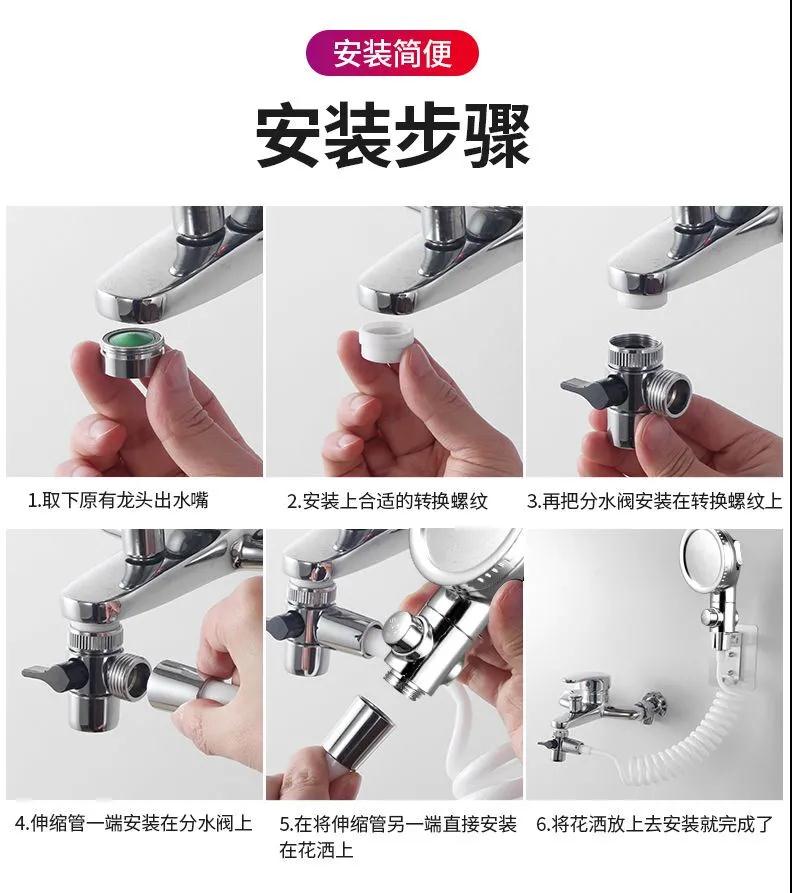 安装简便

安装步骤

1.取下原有龙头出水嘴

2.安装上合适的转换螺纹

3.再把分水阀安装在转换螺纹上

4.伸缩管一端安装在分水阀上

5.在将伸缩管另一端直接安装在花洒上

6.将花洒放上去安装就完成了