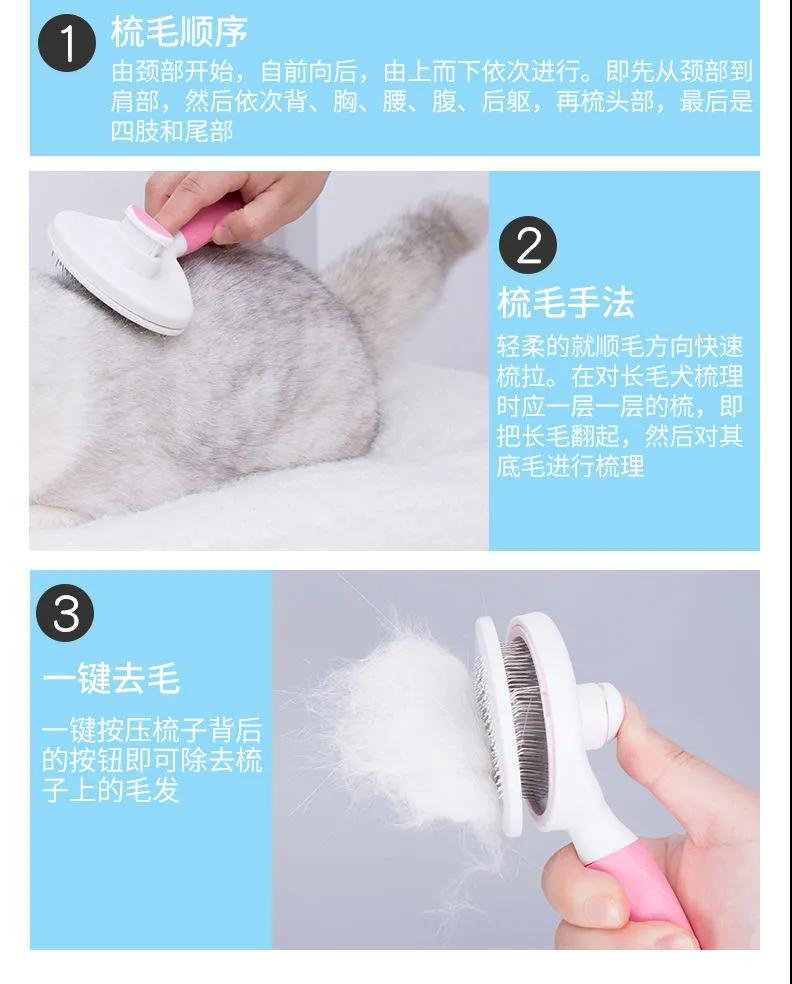 1 梳毛顺序

由颈部开始，自前向后，由上而下依次进行。即先从颈部到肩部，然后依次背、胸、腰、腹、后躯，再梳头部，最后是四肢和尾部

2 梳毛手法

轻柔的就顺毛方向快速梳拉。在对长毛犬梳理时应一层一层的梳，即把长毛翻起，然后对其底毛进行梳理

3 一键去毛

一键按压梳子背后的按钮即可除去梳子上的毛发