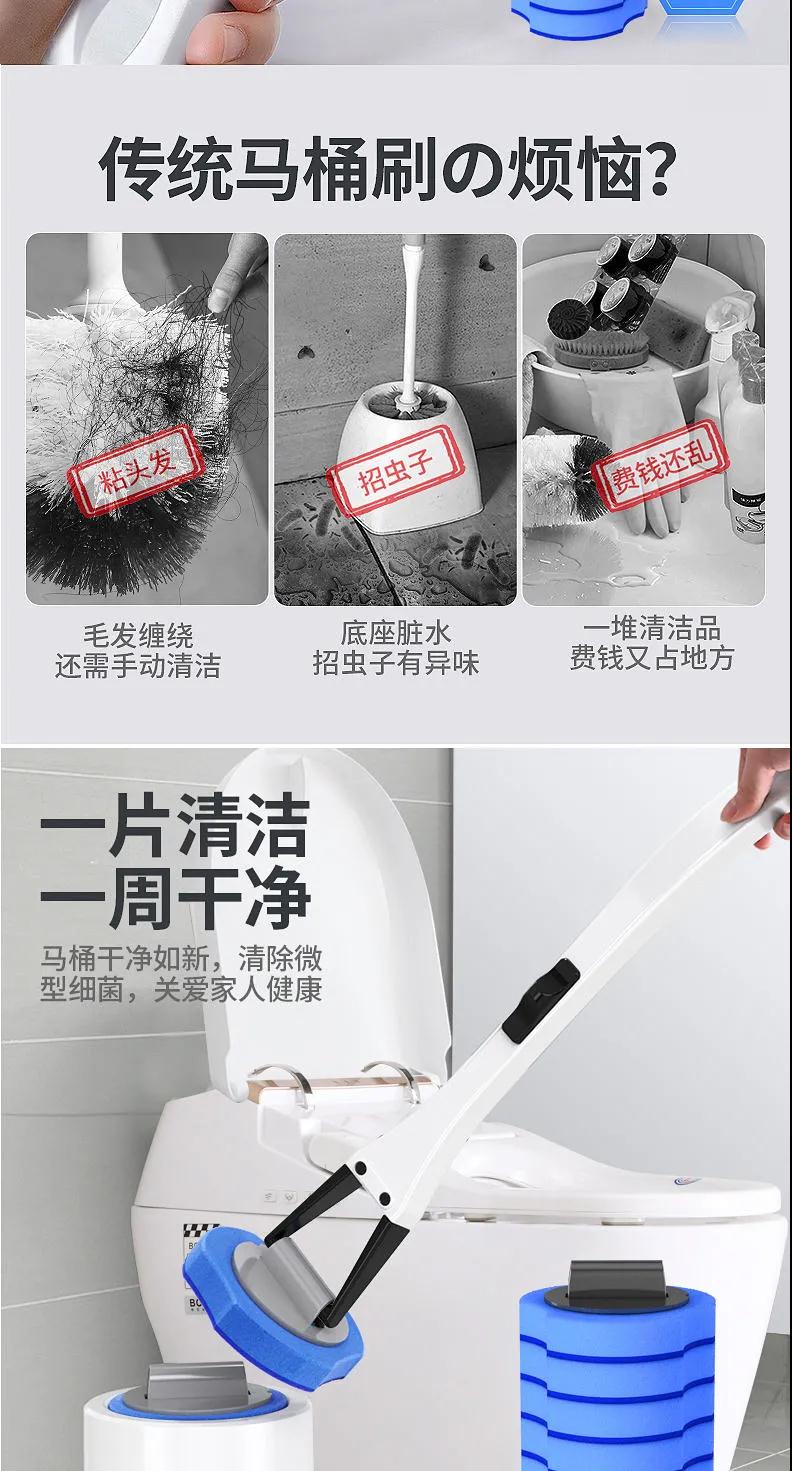 传统马桶刷の烦恼?

粘头发

招虫子

费钱还乱

毛发缠绕
还需手动清洁

底座脏水
招虫子有异味

一堆清洁品
费钱又占地方

一片清洁
一周干净

马桶干净如新，清除微型细菌，关爱家人健康