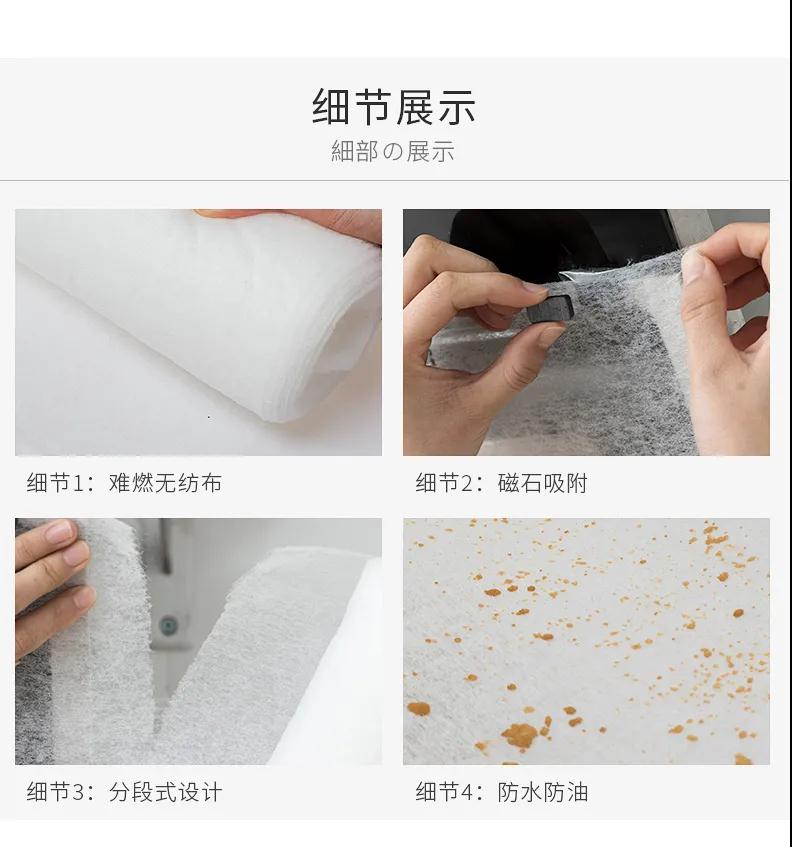 细节展示
細部の展示

细节1：难燃无纺布

细节2：磁石吸附

细节3：分段式设计

细节4：防水防油