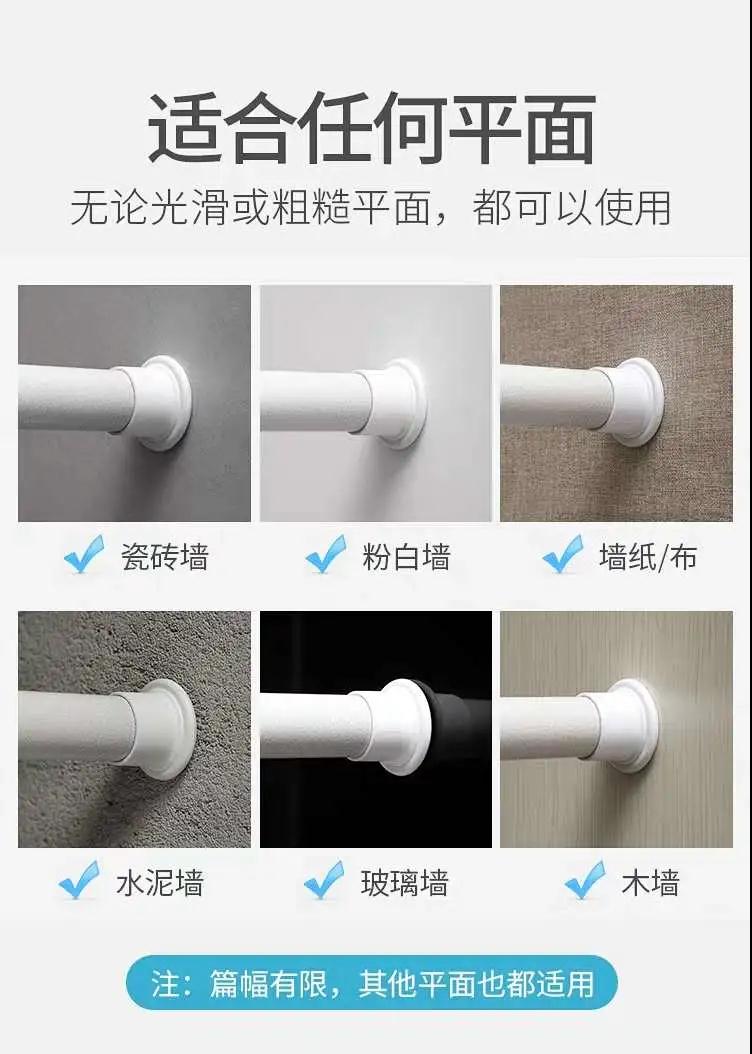 适合任何平面

无论光滑或粗糙平面，都可以使用

瓷砖墙

粉白墙

墙纸/布

水泥墙

玻璃墙

木墙

注：篇幅有限，其他平面也都适用