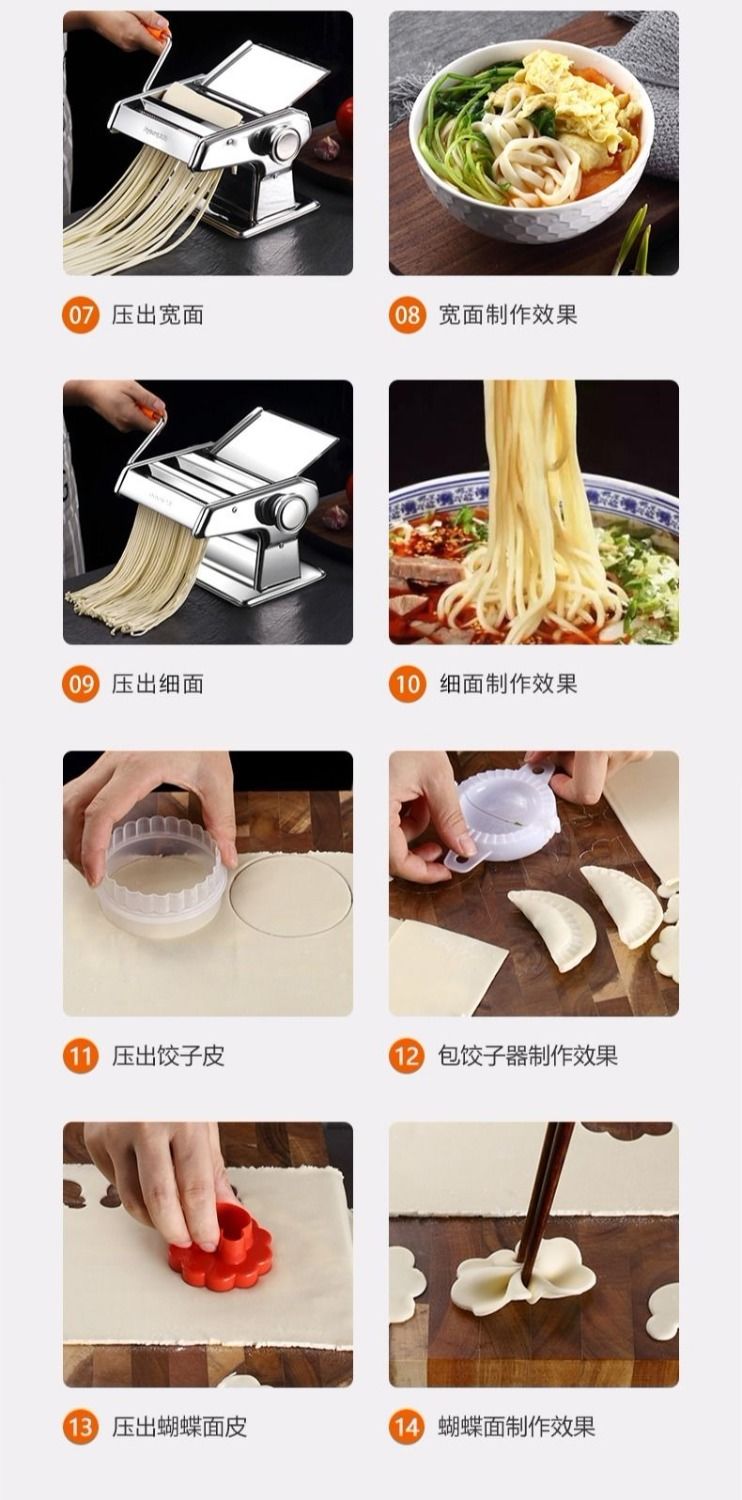 07 压出宽面

08 宽面制作效果

09 压出细面

10 细面制作效果

11 压出饺子皮

12 包饺子器制作效果

13 压出蝴蝶面皮

14 蝴蝶面制作效果