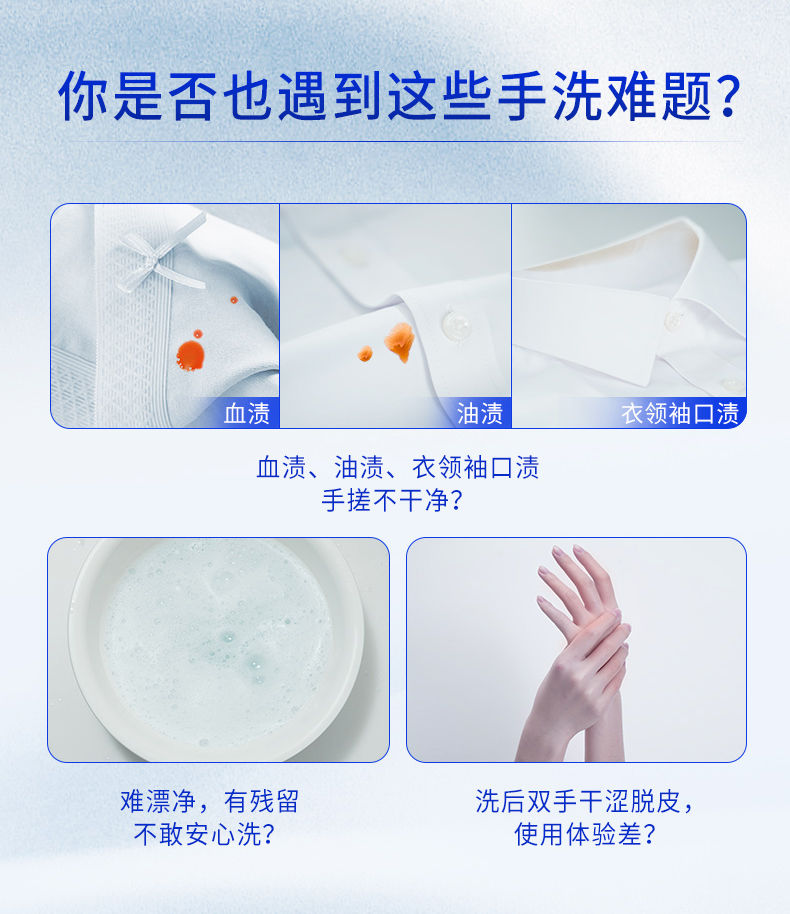 你是否也遇到这些手洗难题？

血渍

油渍

衣领袖口渍

血渍、油渍、衣领袖口渍
手搓不干净？

难漂净，有残留
不敢安心洗？

洗后双手干涩脱皮，
使用体验差？