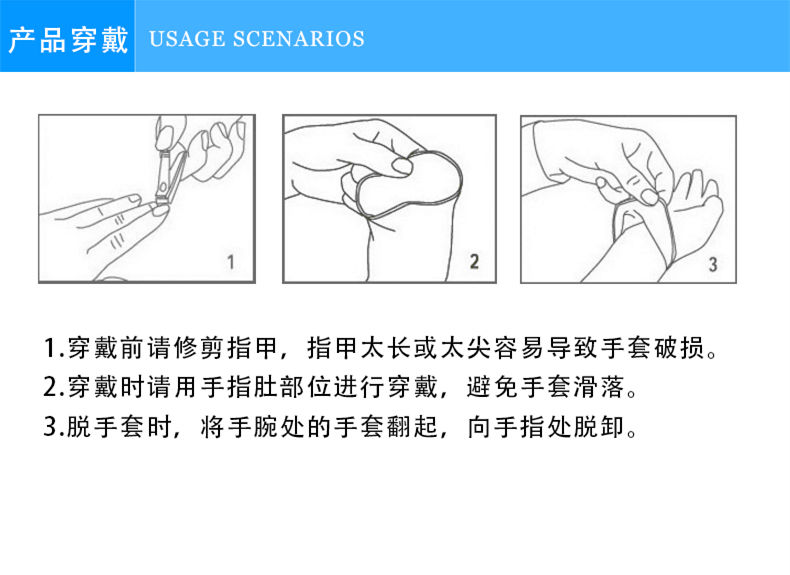 产品穿戴 USAGE SCENARIOS

1

2

3

1.穿戴前请修剪指甲，指甲太长或太尖容易导致手套破损。
2.穿戴时请用手指肚部位进行穿戴，避免手套滑落。
3.脱手套时，将手腕处的手套翻起，向手指处脱卸。