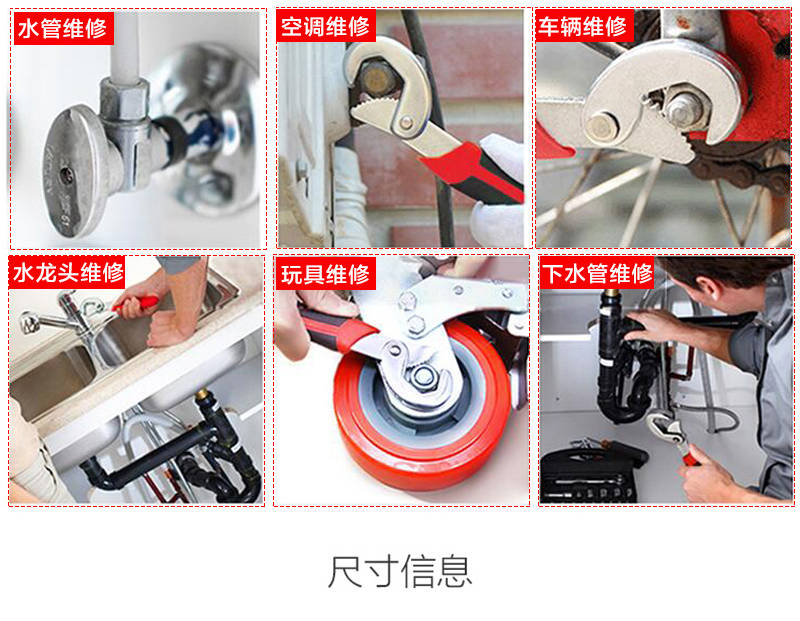 水管维修

空调维修

车辆维修

水龙头维修

玩具维修

下水管维修

尺寸信息