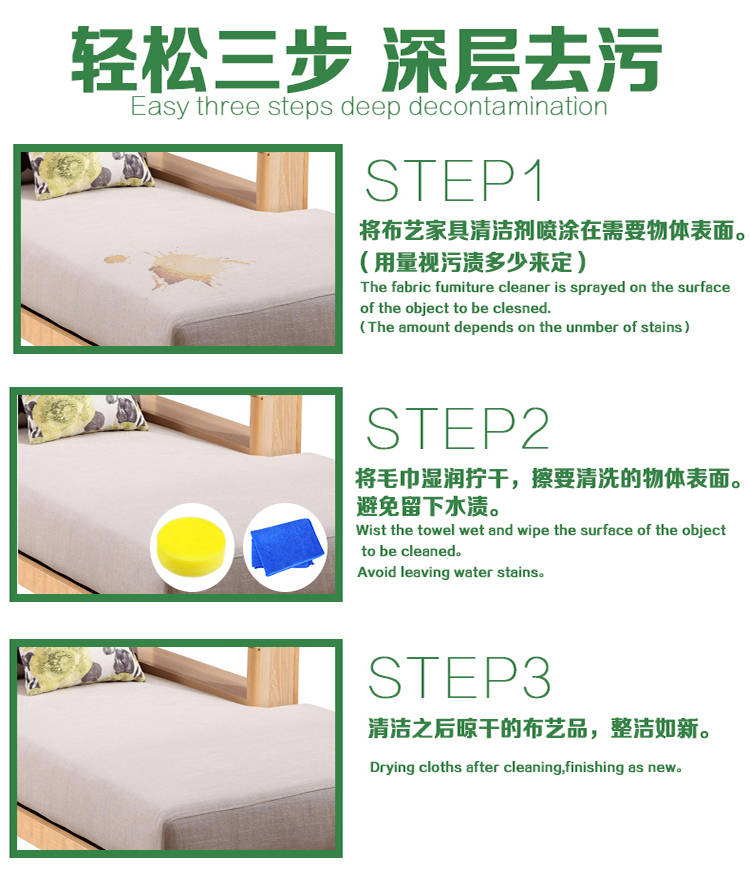 轻松三步 深层去污
Easy three steps deep decontamination

STEP1
将布艺家具清洁剂喷涂在需要物体表面。
（用量视污渍多少来定）
The fabric fumiture cleaner is sprayed on the surface of the object to be clesned.
（The amount depends on the unmber of stains）

STEP2
将毛巾湿润拧干，擦要清洗的物体表面。
避免留下水渍。
Wist the towel wet and wipe the surface of the object to be cleaned。
Avoid leaving water stains。

STEP3
清洁之后晾干的布艺品，整洁如新。
Drying cloths after cleaning,finishing as new。