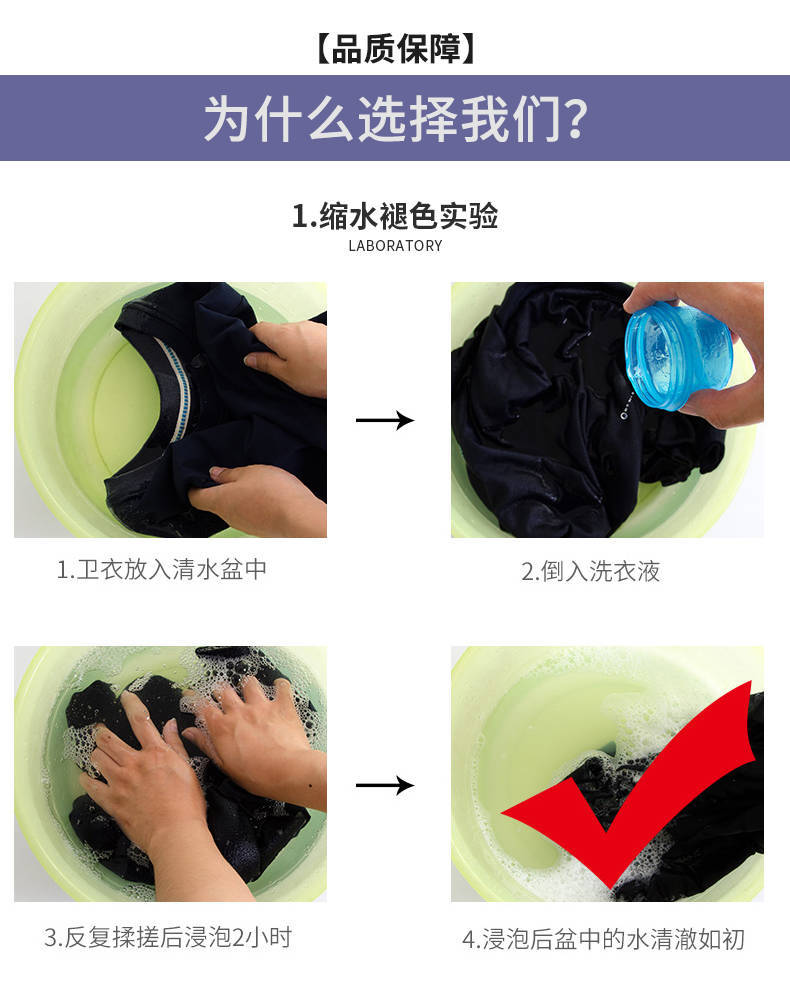 【品质保障】

为什么选择我们?

1.缩水褪色实验
LABORATORY

1.卫衣放入清水盆中

2.倒入洗衣液

3.反复揉搓后浸泡2小时

4.浸泡后盆中的水清澈如初