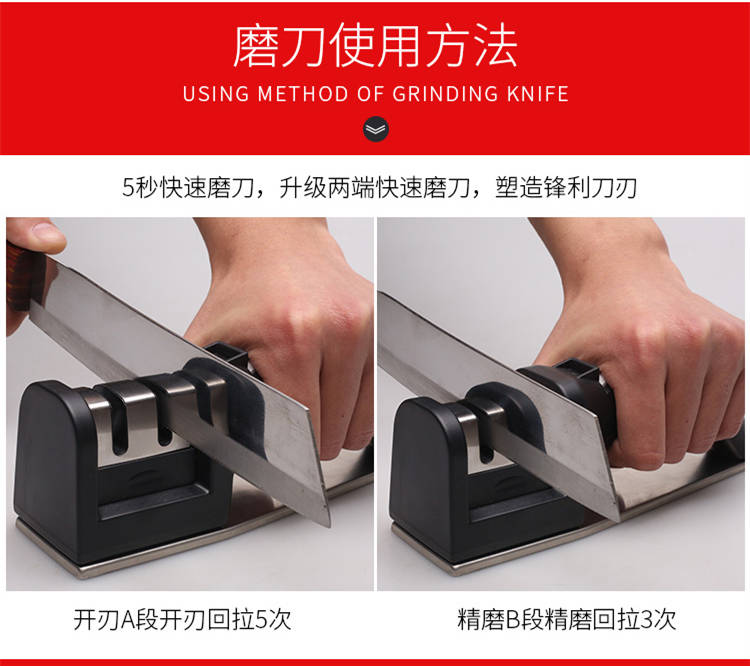 磨刀使用方法
USING METHOD OF GRINDING KNIFE

5秒快速磨刀，升级两端快速磨刀，塑造锋利刀刃

开刃A段开刃回拉5次

精磨B段精磨回拉3次