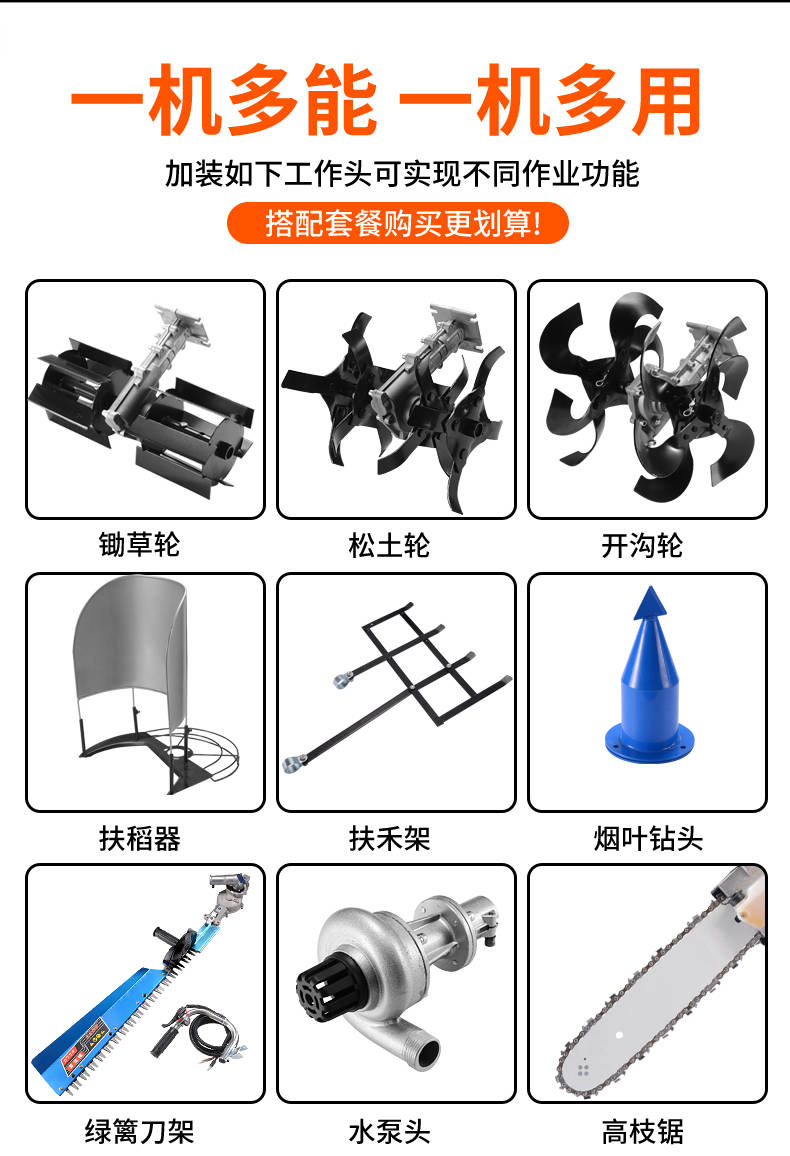 一机多能 一机多用

加装如下工作头可实现不同作业功能

搭配套餐购买更划算!

锄草轮

松土轮

开沟轮

扶稻器

扶禾架

烟叶钻头

绿篱刀架

水泵头

高枝锯