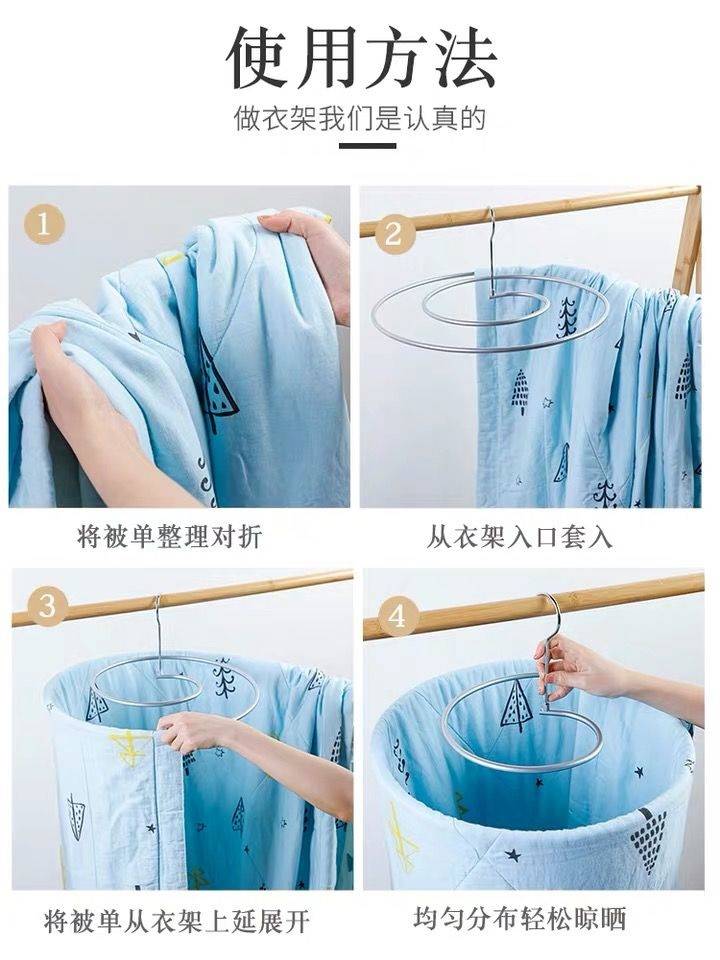 使用方法
做衣架我们是认真的

1
将被单整理对折

2
从衣架入口套入

3
将被单从衣架上延展开

4
均匀分布轻松晾晒