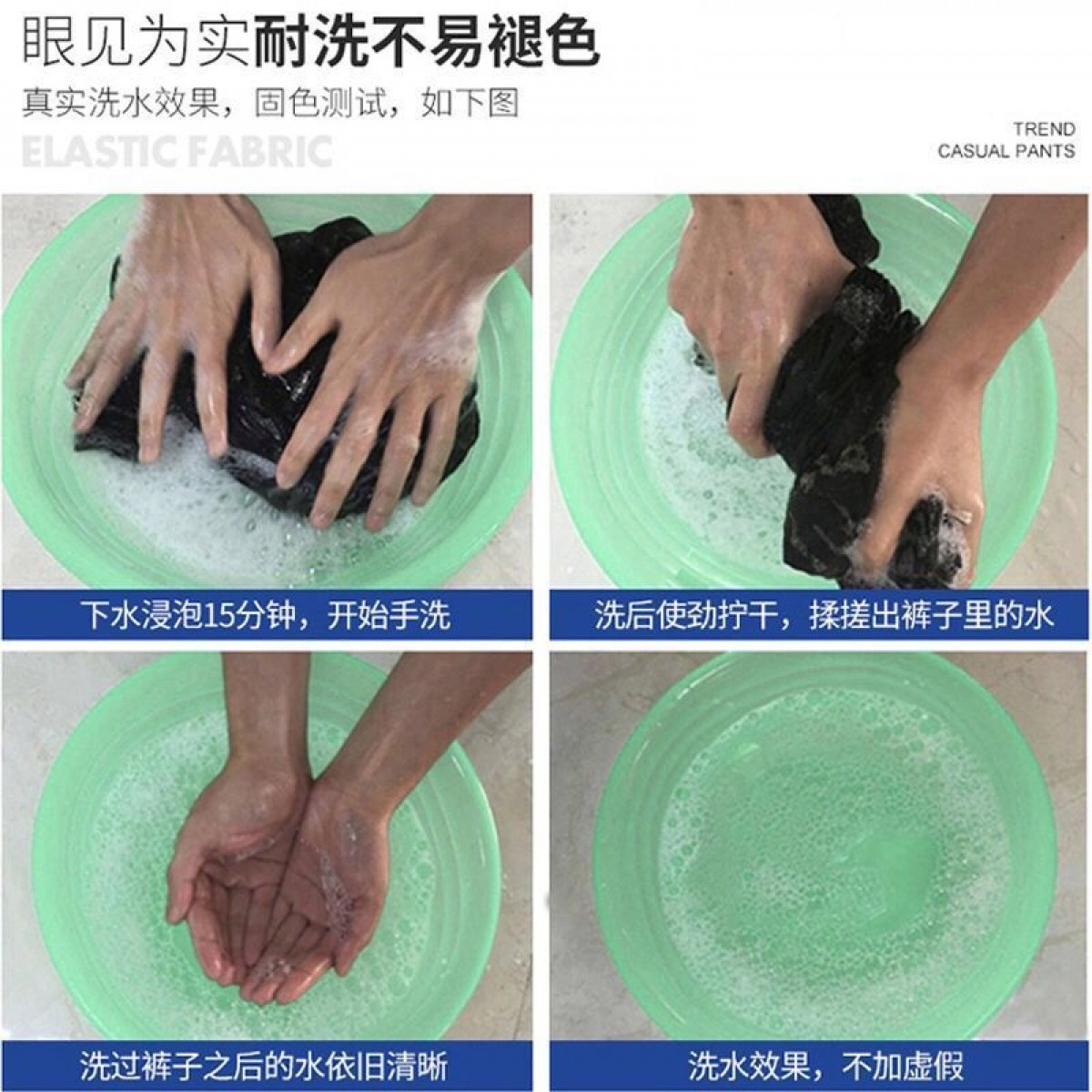 眼见为实耐洗不易褪色

真实洗水效果，固色测试，如下图

ELASTIC FABRIC

TREND
CASUAL PANTS

下水浸泡15分钟，开始手洗

洗后使劲拧干，揉搓出裤子里的水

洗过裤子之后的水依旧清晰

洗水效果，不加虚假