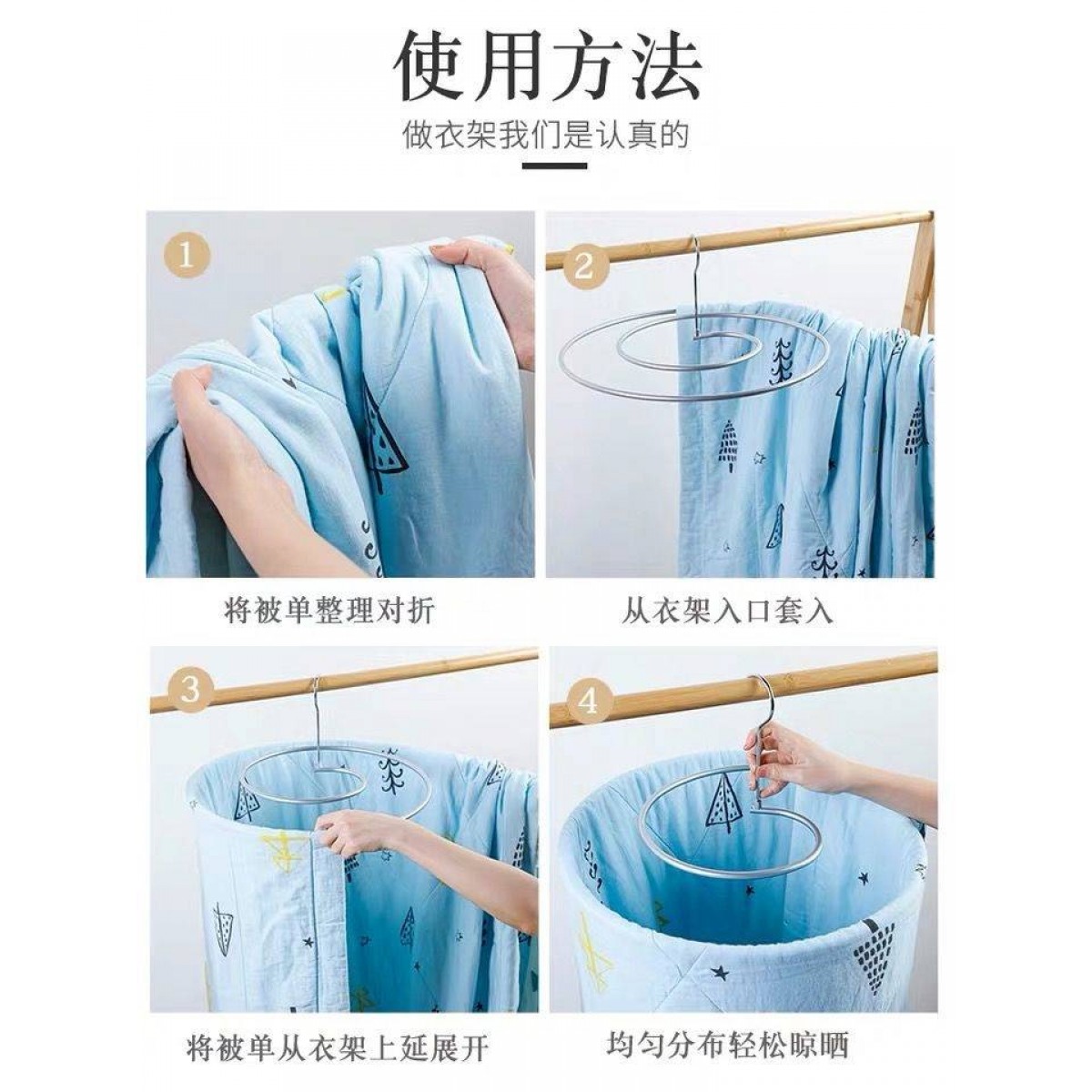 使用方法

做衣架我们是认真的

1

将被单整理对折

2

从衣架入口套入

3

将被单从衣架上延展开

4

均匀分布轻松晾晒